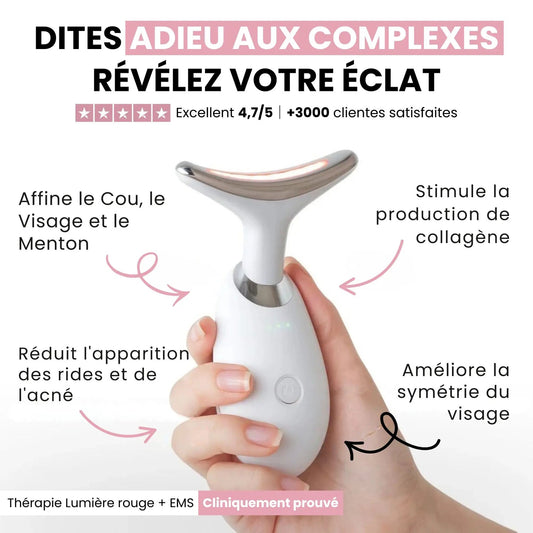 DITES ADIEU AUX COMPLEXES
RÉVÉLEZ VOTRE ÉCLAT

★★★★★ Excellent 4,7/5 | +3000 clientes satisfaites

Affine le Cou, le Visage et le Menton

Stimule la production de collagène

Réduit l'apparition des rides et de l'acné

Améliore la symétrie du visage

Thérapie Lumière rouge + EMS Cliniquement prouvé